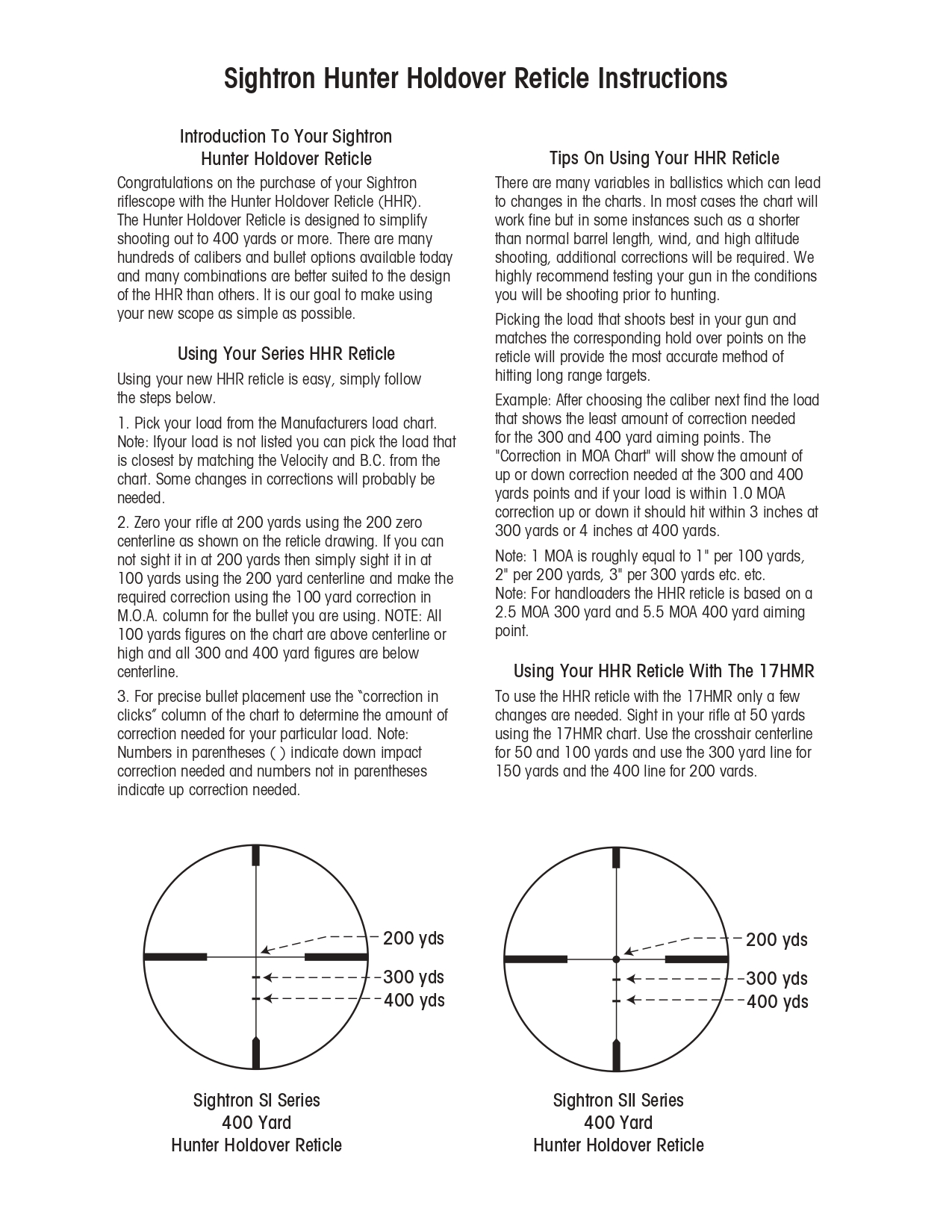 Sightron Hunter Holdover Reticle Instructions

Introduction To Your Sightron Hunter Holdover Reticle

Congratulations on the purchase of your Sightron riflescope with the Hunter Holdover Reticle (HHR). The Hunter Holdover Reticle is designed to simplify shooting out to 400 yards or more. There are many hundreds of calibers and bullet options available today and many combinations are better suited to the design of the HHR than others. It is our goal to make using your new scope as simple as possible.

Using Your Series HHR Reticle

Using your new HHR reticle is easy, simply follow the steps below.

1. Pick your load from the Manufacturers load chart. Note: Ifyour load is not listed you can pick the load that is closest by matching the Velocity and B.C. from the chart. Some changes in corrections will probably be needed.

2. Zero your rifle at 200 yards using the 200 zero centerline as shown on the reticle drawing. If you can not sight it in at 200 yards then simply sight it in at 100 yards using the 200 yard centerline and make the required correction using the 100 yard correction in M.O.A. column for the bullet you are using. NOTE: All 100 yards figures on the chart are above centerline or high and all 300 and 400 yard figures are below centerline.

3. For precise bullet placement use the "correction in clicks" column of the chart to determine the amount of correction needed for your particular load. Note: Numbers in parentheses ( ) indicate down impact correction needed and numbers not in parentheses indicate up correction needed.

Tips On Using Your HHR Reticle

There are many variables in ballistics which can lead to changes in the charts. In most cases the chart will work fine but in some instances such as a shorter than normal barrel length, wind, and high altitude shooting, additional corrections will be required. We highly recommend testing your gun in the conditions you will be shooting prior to hunting.

Picking the load that shoots best in your gun and matches the corresponding hold over points on the reticle will provide the most accurate method of hitting long range targets.

Example: After choosing the caliber next find the load that shows the least amount of correction needed for the 300 and 400 yard aiming points. The "Correction in MOA Chart" will show the amount of up or down correction needed at the 300 and 400 yards points and if your load is within 1.0 MOA correction up or down it should hit within 3 inches at 300 yards or 4 inches at 400 yards.

Note: 1 MOA is roughly equal to 1" per 100 yards, 2" per 200 yards, 3" per 300 yards etc. etc.
Note: For handloaders the HHR reticle is based on a 2.5 MOA 300 yard and 5.5 MOA 400 yard aiming point.

Using Your HHR Reticle With The 17HMR

To use the HHR reticle with the 17HMR only a few changes are needed. Sight in your rifle at 50 yards using the 17HMR chart. Use the crosshair centerline for 50 and 100 yards and use the 300 yard line for 150 yards and the 400 line for 200 vards.

200 yds
300 yds
400 yds

Sightron SI Series
400 Yard
Hunter Holdover Reticle

200 yds
300 yds
400 yds

Sightron SII Series
400 Yard
Hunter Holdover Reticle